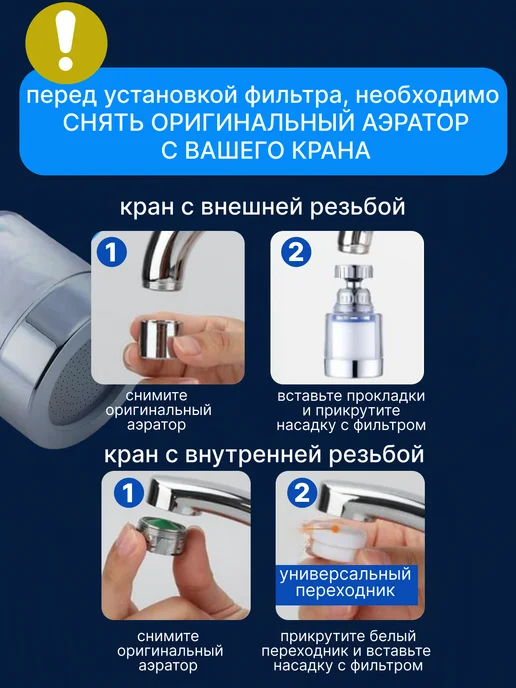 !

перед установкой фильтра, необходимо СНЯТЬ ОРИГИНАЛЬНЫЙ АЭРАТОР С ВАШЕГО КРАНА

кран с внешней резьбой

1

снимите оригинальный аэратор

2

вставьте прокладки и прикрутите насадку с фильтром

кран с внутренней резьбой

1

снимите оригинальный аэратор

2

универсальный переходник

прикрутите белый переходник и вставьте насадку с фильтром