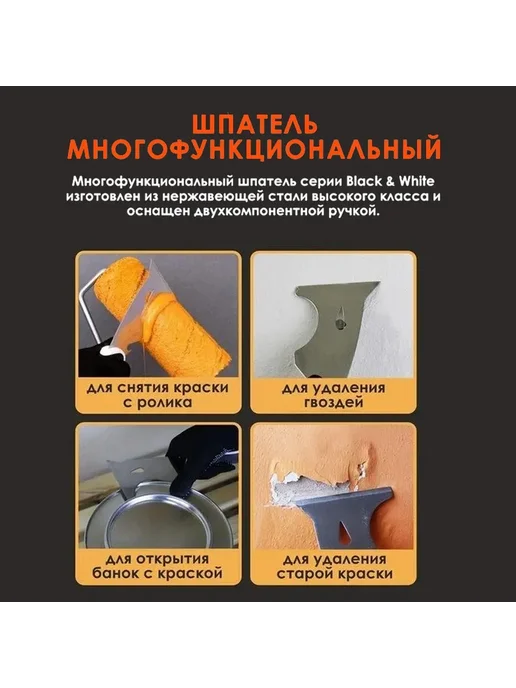 ШПАТЕЛЬ МНОГОФУНКЦИОНАЛЬНЫЙ

Многофункциональный шпатель серии Black & White изготовлен из нержавеющей стали высокого класса и оснащен двухкомпонентной ручкой.

для снятия краски с ролика

для удаления гвоздей

для открытия банок с краской

для удаления старой краски