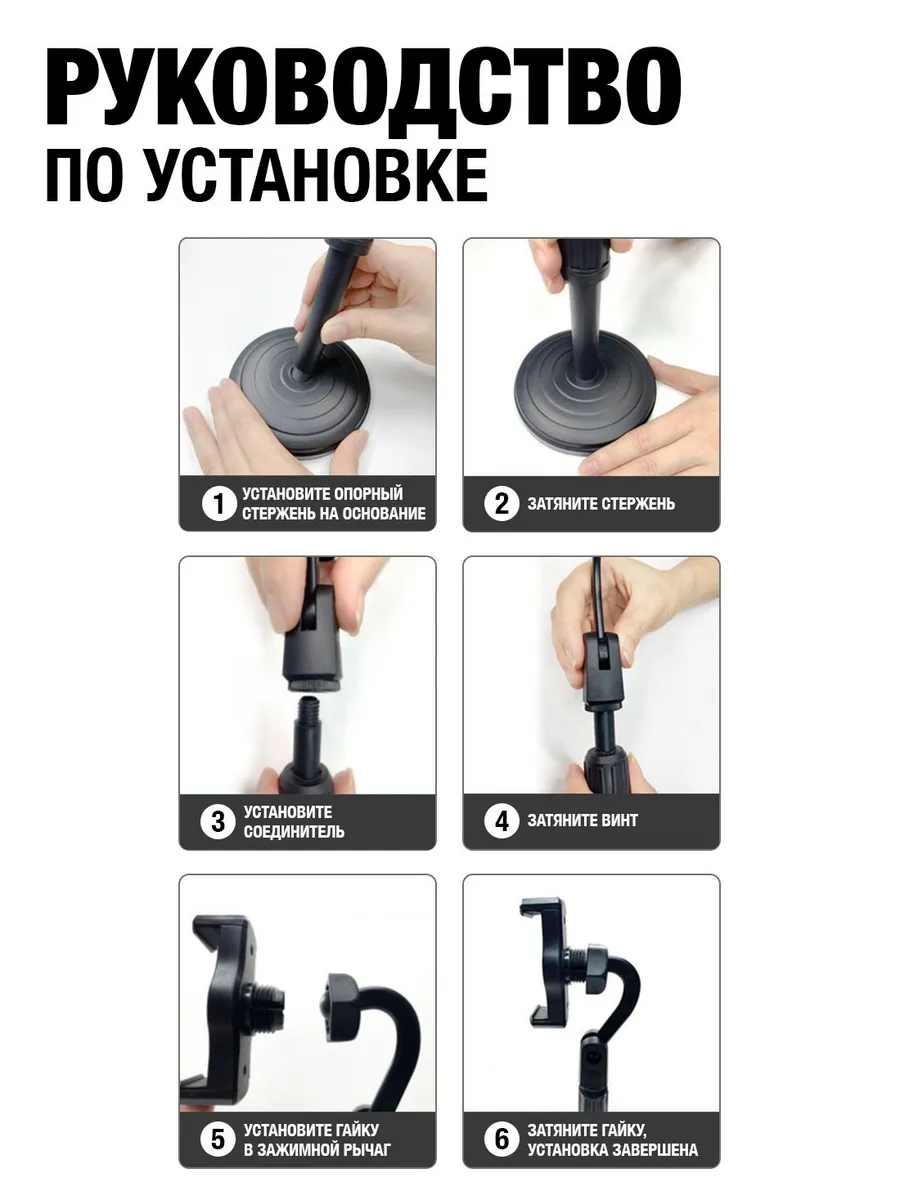 РУКОВОДСТВО
ПО УСТАНОВКЕ

1 УСТАНОВИТЕ ОПОРНЫЙ СТЕРЖЕНЬ НА ОСНОВАНИЕ

2 ЗАТЯНИТЕ СТЕРЖЕНЬ

3 УСТАНОВИТЕ СОЕДИНИТЕЛЬ

4 ЗАТЯНИТЕ ВИНТ

5 УСТАНОВИТЕ ГАЙКУ В ЗАЖИМНОЙ РЫЧАГ

6 ЗАТЯНИТЕ ГАЙКУ, УСТАНОВКА ЗАВЕРШЕНА