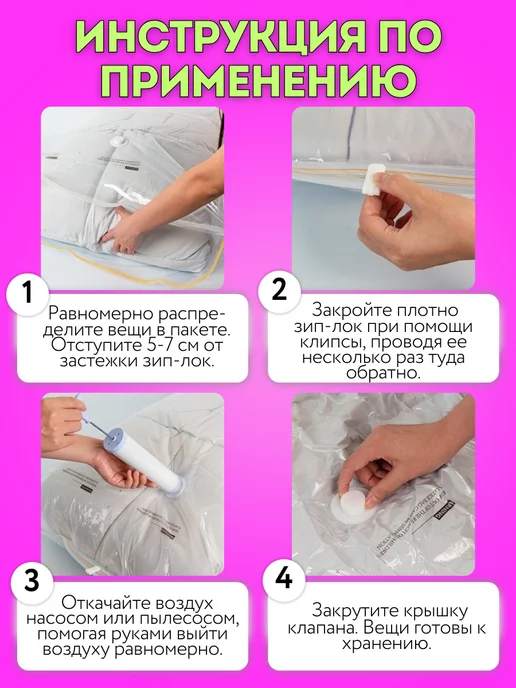 ИНСТРУКЦИЯ ПО ПРИМЕНЕНИЮ

1

Равномерно распределите вещи в пакете. Отступите 5-7 см от застежки зип-лок.

2

Закройте плотно зип-лок при помощи клипсы, проводя ее несколько раз туда обратно.

3

Откачайте воздух насосом или пылесосом, помогая руками выйти воздуху равномерно.

4

Закрутите крышку клапана. Вещи готовы к хранению.