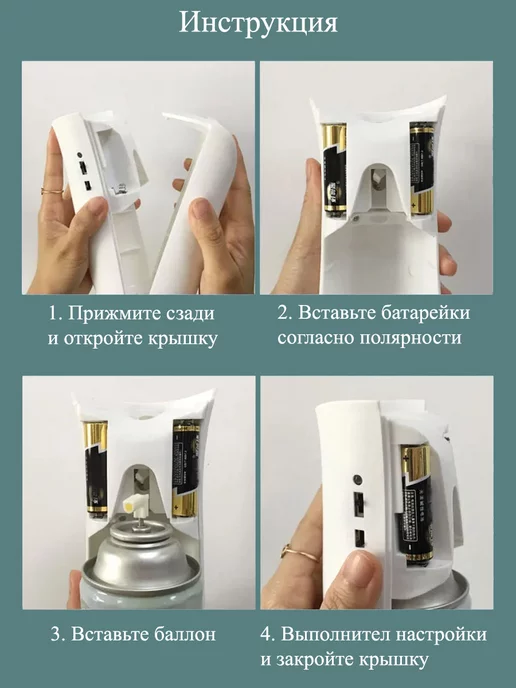 Инструкция

1. Прижмите сзади и откройте крышку

2. Вставьте батарейки согласно полярности

3. Вставьте баллон

4. Выполнител настройки и закройте крышку