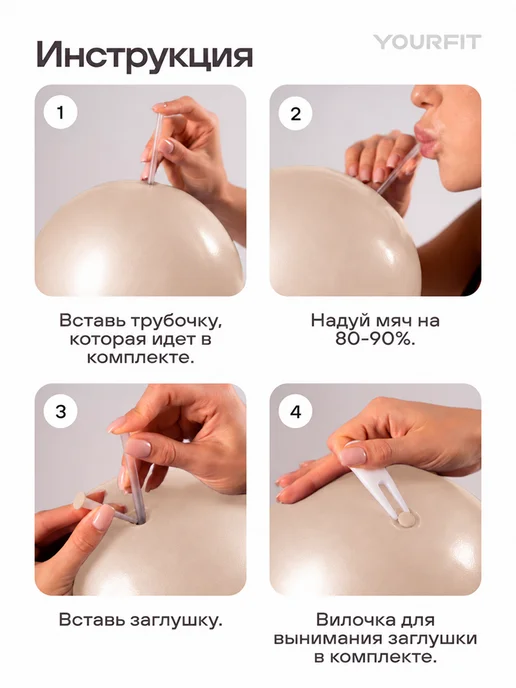 Инструкция

YOURFIT

1

Вставь трубочку, которая идет в комплекте.

2

Надуй мяч на 80-90%.

3

Вставь заглушку.

4

Вилочка для вынимания заглушки в комплекте.