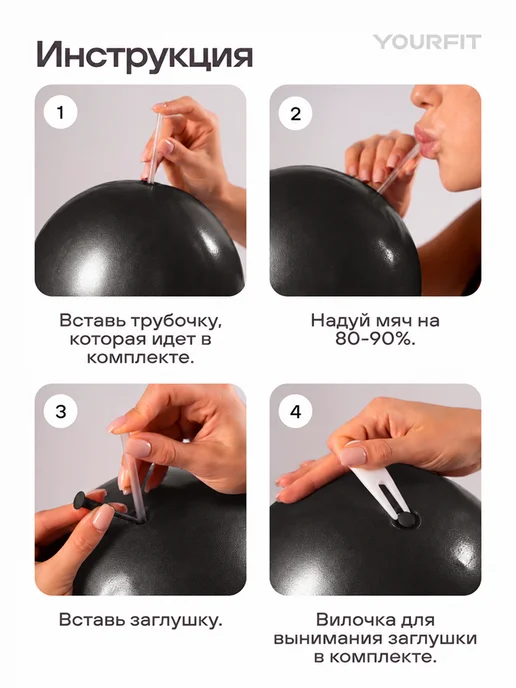 Инструкция

YOURFIT

1

Вставь трубочку, которая идет в комплекте.

2

Надуй мяч на 80-90%.

3

Вставь заглушку.

4

Вилочка для вынимания заглушки в комплекте.