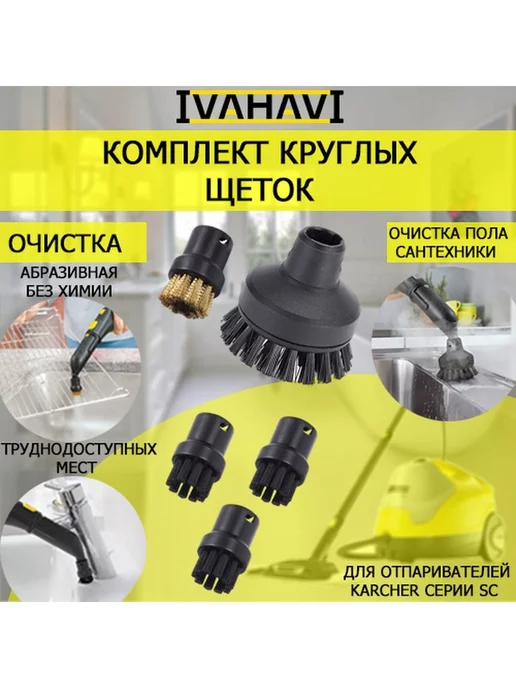 IVAHAVI

КОМПЛЕКТ КРУГЛЫХ ЩЕТОК

ОЧИСТКА

АБРАЗИВНАЯ БЕЗ ХИМИИ

ОЧИСТКА ПОЛА САНТЕХНИКИ

ТРУДНОДОСТУПНЫХ МЕСТ

ДЛЯ ОТПАРИВАТЕЛЕЙ KARCHER СЕРИИ SC