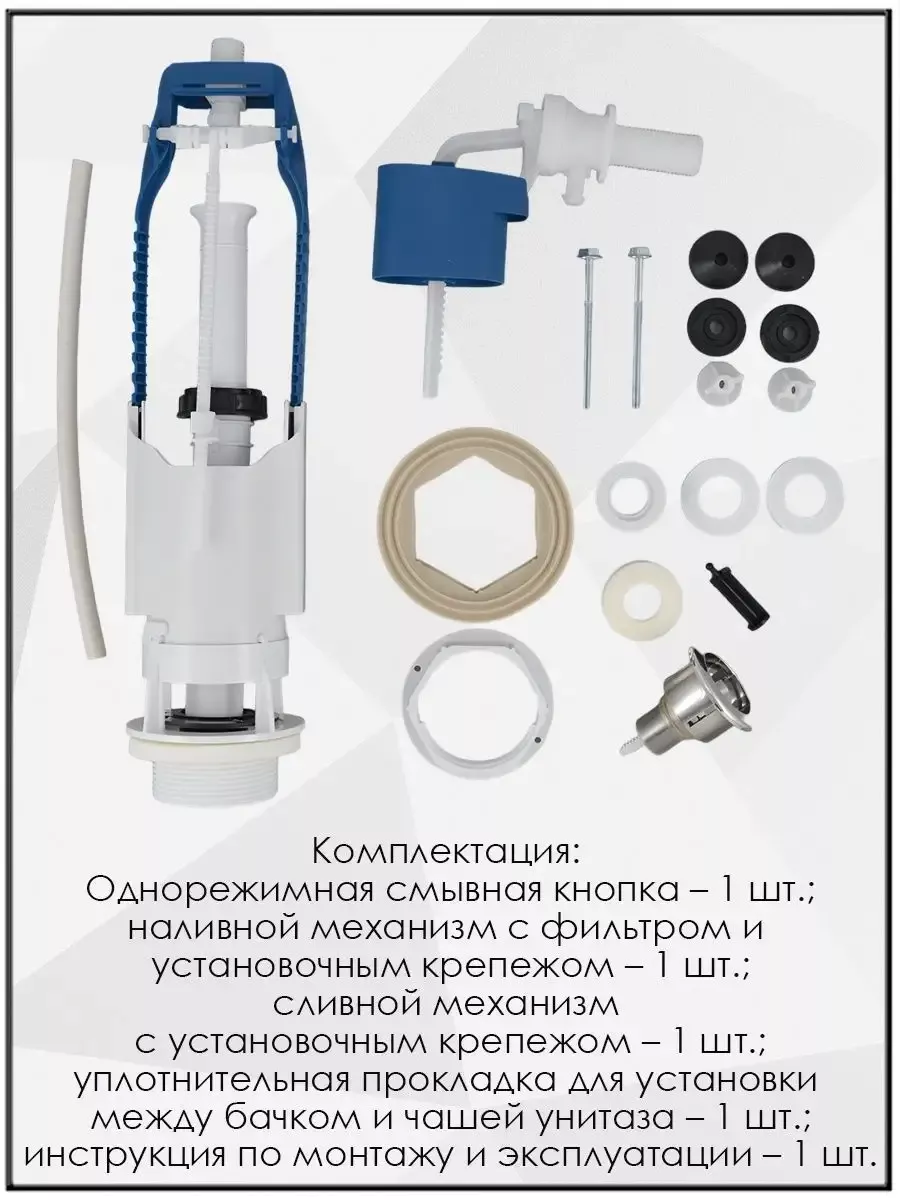 Комплектация:
Однорежимная смывная кнопка – 1 шт.;
наливной механизм с фильтром и установочным крепежом – 1 шт.;
сливной механизм с установочным крепежом – 1 шт.;
уплотнительная прокладка для установки между бачком и чашей унитаза – 1 шт.;
инструкция по монтажу и эксплуатации – 1 шт.