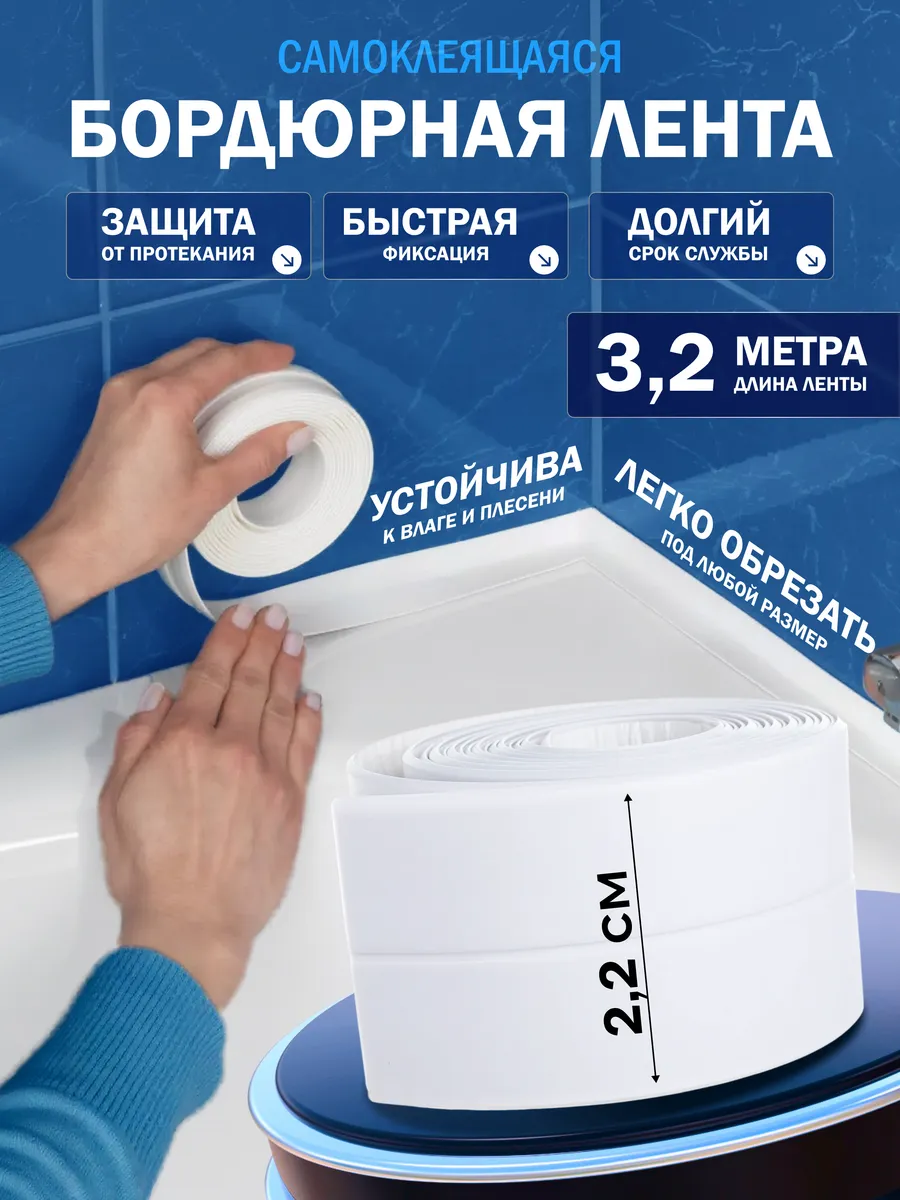 САМОКЛЕЯЩАЯСЯ
БОРДЮРНАЯ ЛЕНТА

ЗАЩИТА
ОТ ПРОТЕКАНИЯ

БЫСТРАЯ
ФИКСАЦИЯ

ДОЛГИЙ
СРОК СЛУЖБЫ

3,2 МЕТРА
ДЛИНА ЛЕНТЫ

УСТОЙЧИВА
К ВЛАГЕ И ПЛЕСЕНИ

ЛЕГКО ОБРЕЗАТЬ
ПОД ЛЮБОЙ РАЗМЕР

2,2 СМ