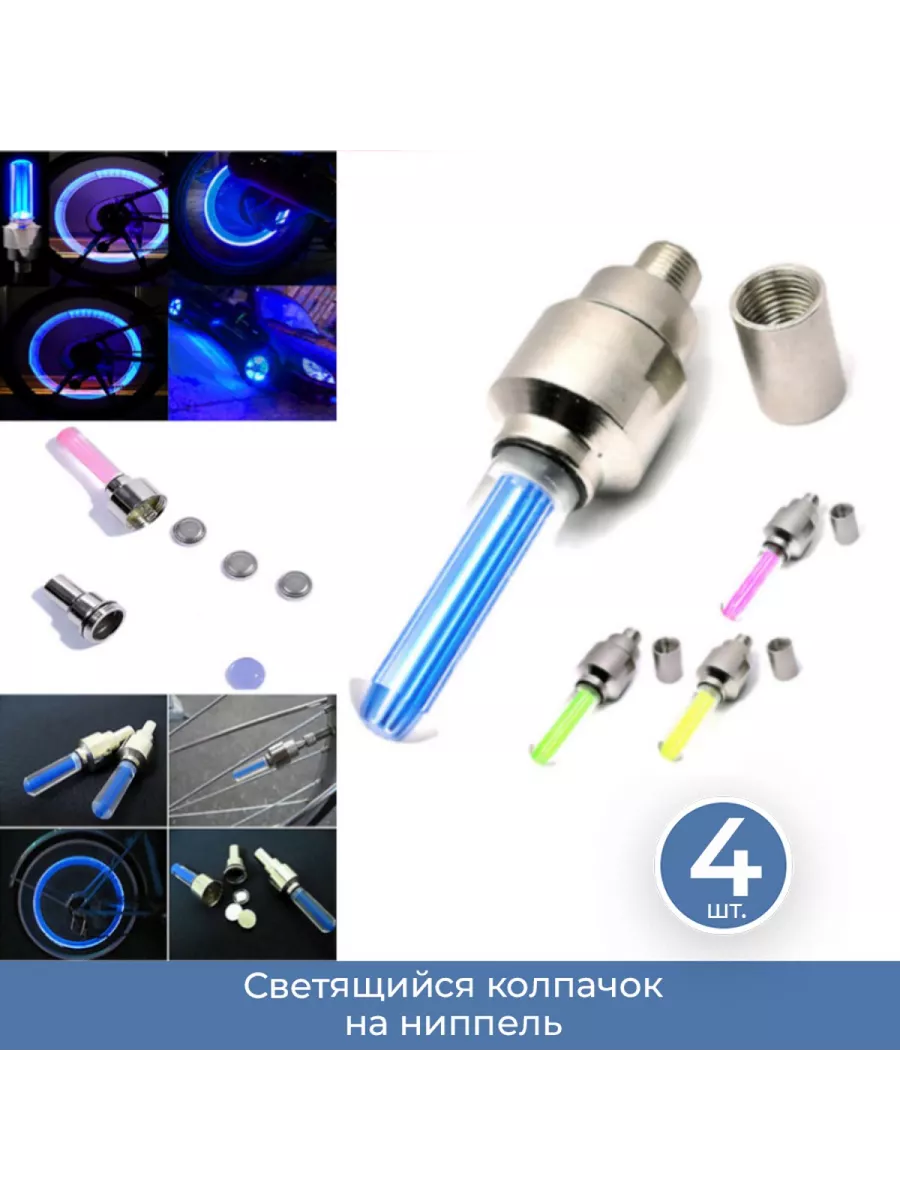 4
шт.

Светящийся колпачок на ниппель