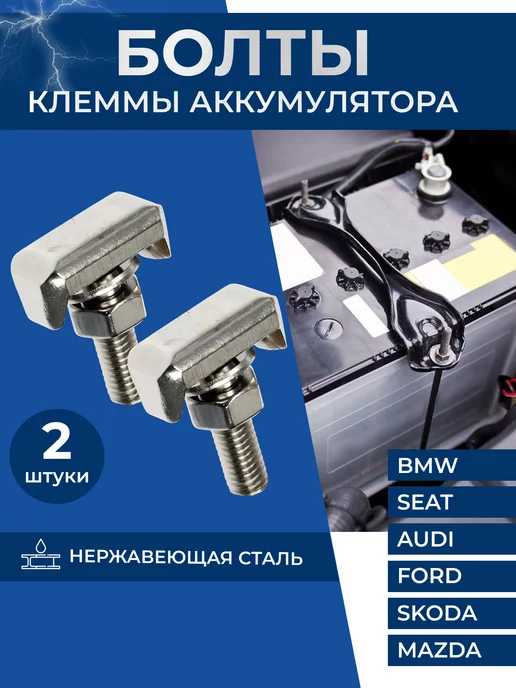 БОЛТЫ
КЛЕММЫ АККУМУЛЯТОРА

2
штуки

НЕРЖАВЕЮЩАЯ СТАЛЬ

BMW
SEAT
AUDI
FORD
SKODA
MAZDA