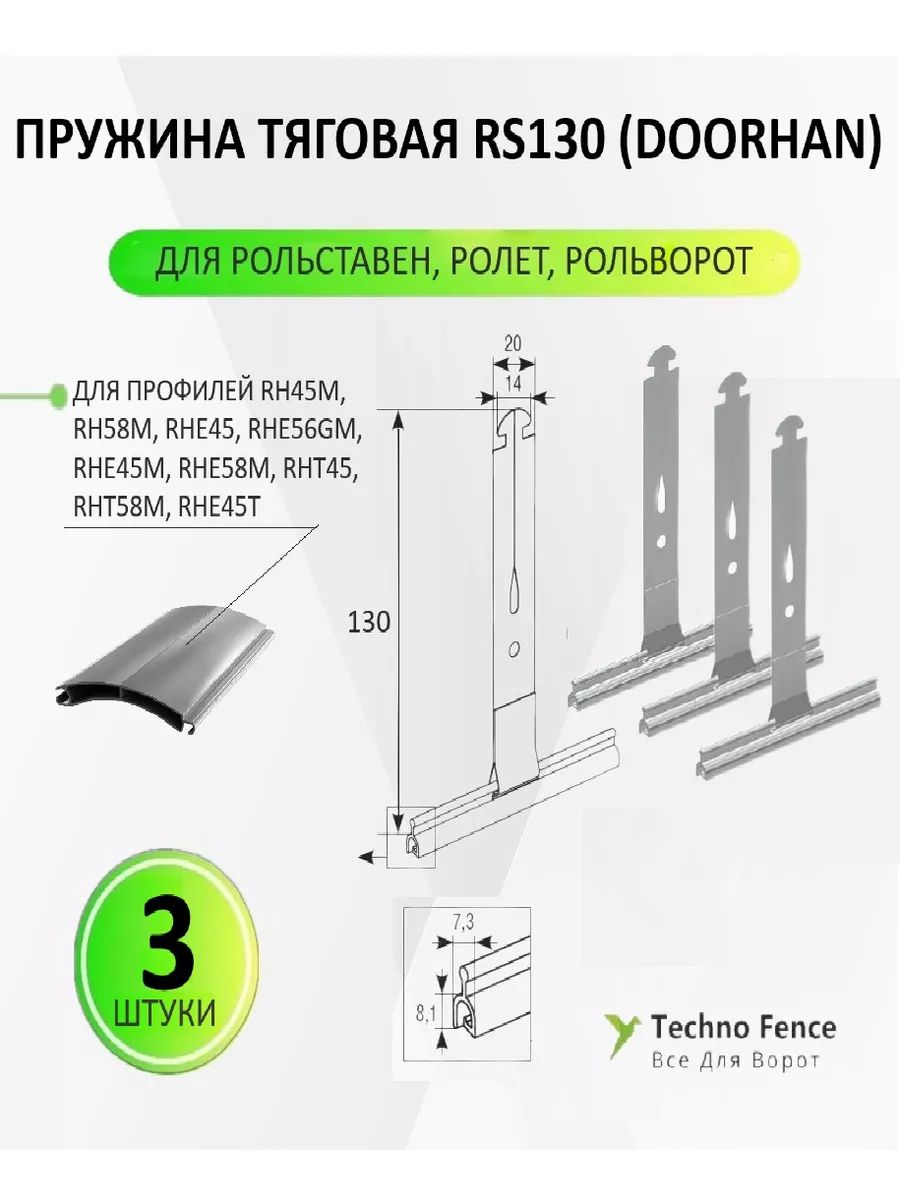 ПРУЖИНА ТЯГОВАЯ RS130 (DOORHAN)

ДЛЯ РОЛЬСТАВЕН, РОЛЕТ, РОЛЬВОРОТ

ДЛЯ ПРОФИЛЕЙ RH45M, RH58M, RHE45, RHE56GM, RHE45M, RHE58M, RHT45, RHT58M, RHE45T

20
14
130

7,3
8,1

3
ШТУКИ

Techno Fence
Все Для Ворот