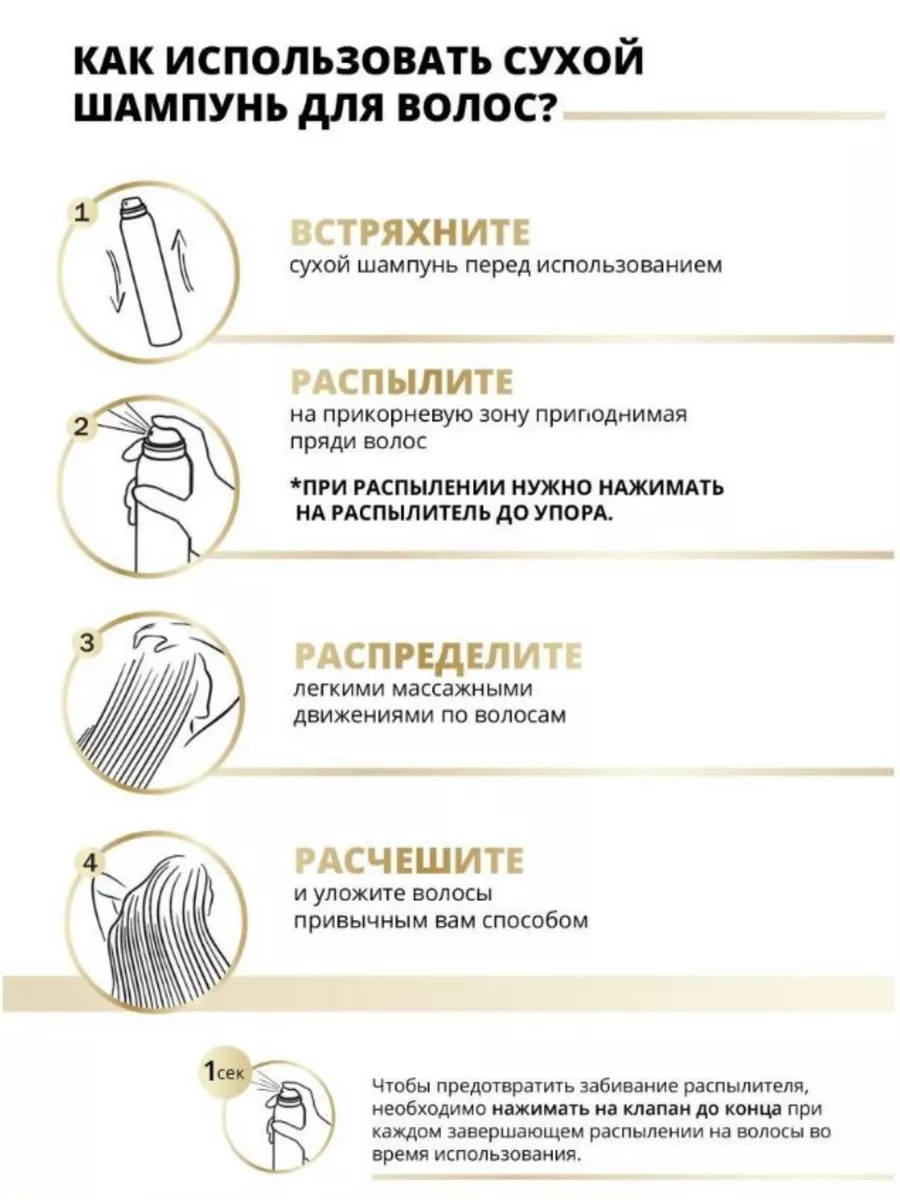 КАК ИСПОЛЬЗОВАТЬ СУХОЙ ШАМПУНЬ ДЛЯ ВОЛОС?

1

ВСТРЯХНИТЕ
сухой шампунь перед использованием

2

РАСПЫЛИТЕ
на прикорневую зону приподнимая пряди волос

*ПРИ РАСПЫЛЕНИИ НУЖНО НАЖИМАТЬ НА РАСПЫЛИТЕЛЬ ДО УПОРА.

3

РАСПРЕДЕЛИТЕ
легкими массажными движениями по волосам

4

РАСЧЕШИТЕ
и уложите волосы привычным вам способом

1сек

Чтобы предотвратить забивание распылителя, необходимо нажимать на клапан до конца при каждом завершающем распылении на волосы во время использования.