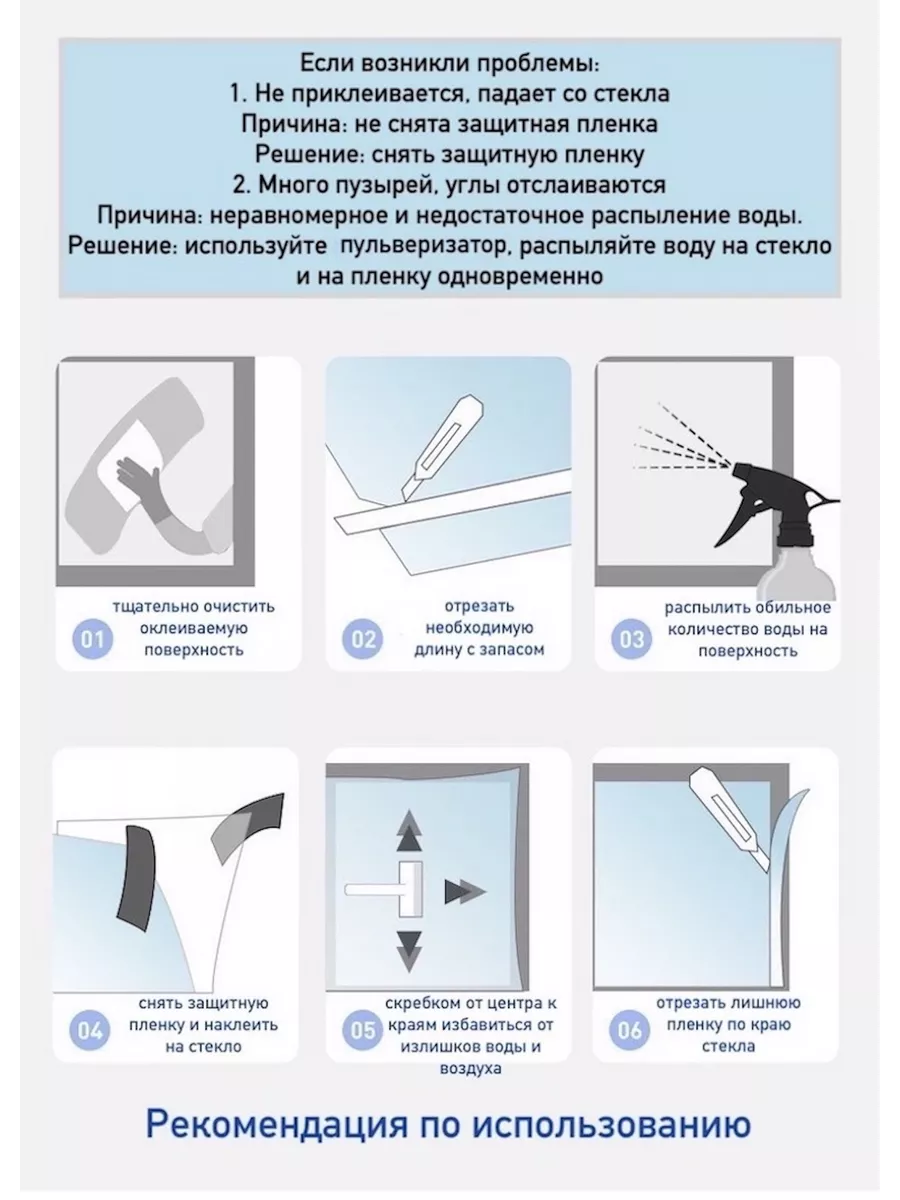 Если возникли проблемы:
1. Не приклеивается, падает со стекла
Причина: не снята защитная пленка
Решение: снять защитную пленку
2. Много пузырей, углы отслаиваются
Причина: неравномерное и недостаточное распыление воды.
Решение: используйте пульверизатор, распыляйте воду на стекло и на пленку одновременно

01 тщательно очистить оклеиваемую поверхность

02 отрезать необходимую длину с запасом

03 распылить обильное количество воды на поверхность

04 снять защитную пленку и наклеить на стекло

05 скребком от центра к краям избавиться от излишков воды и воздуха

06 отрезать лишнюю пленку по краю стекла

Рекомендация по использованию