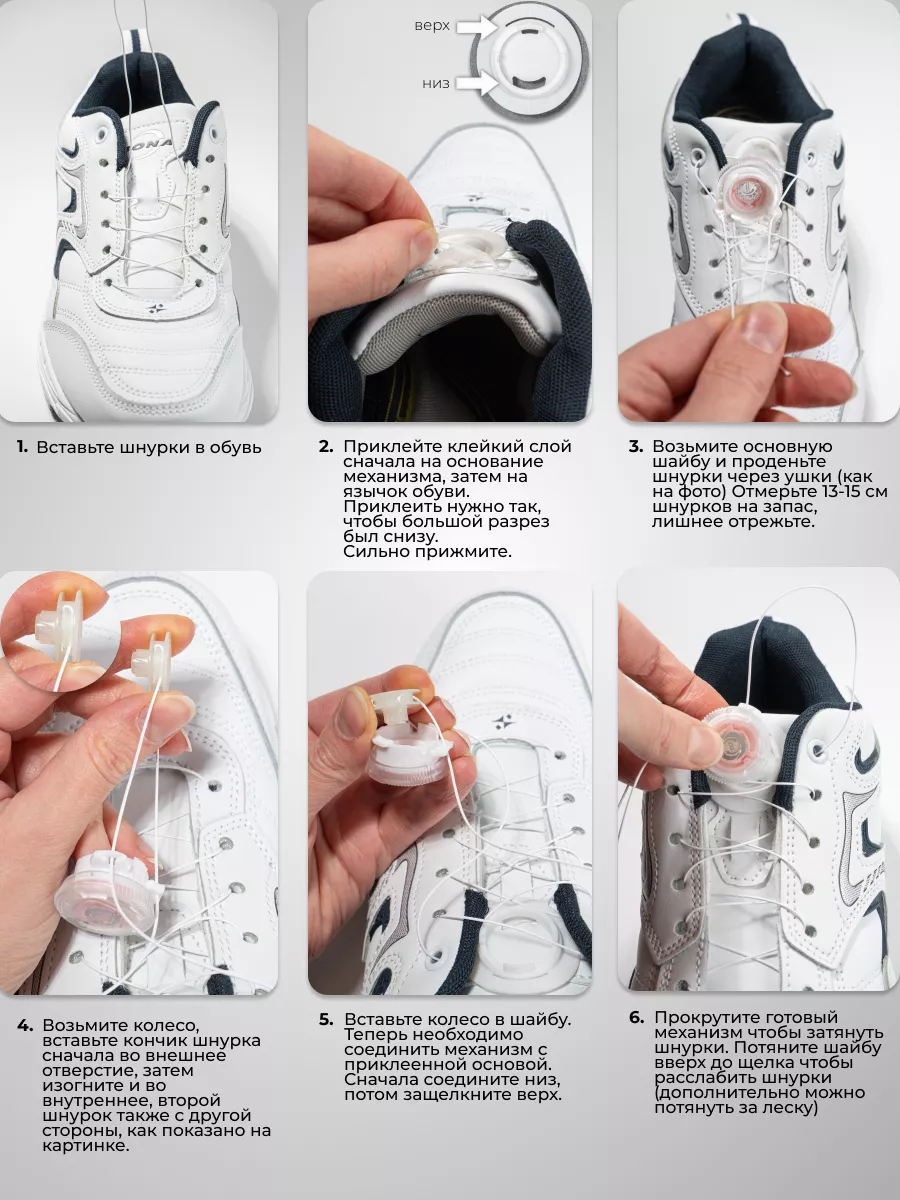 верх

низ

1. Вставьте шнурки в обувь

2. Приклейте клейкий слой сначала на основание механизма, затем на язычок обуви.
Приклеить нужно так, чтобы большой разрез был снизу.
Сильно прижмите.

3. Возьмите основную шайбу и проденьте шнурки через ушки (как на фото) Отмерьте 13-15 см шнурков на запас, лишнее отрежьте.

4. Возьмите колесо, вставьте кончик шнурка сначала во внешнее отверстие, затем изогните и во внутреннее, второй шнурок также с другой стороны, как показано на картинке.

5. Вставьте колесо в шайбу. Теперь необходимо соединить механизм с приклеенной основой. Сначала соедините низ, потом защелкните верх.

6. Прокрутите готовый механизм чтобы затянуть шнурки. Потяните шайбу вверх до щелка чтобы расслабить шнурки (дополнительно можно потянуть за леску)