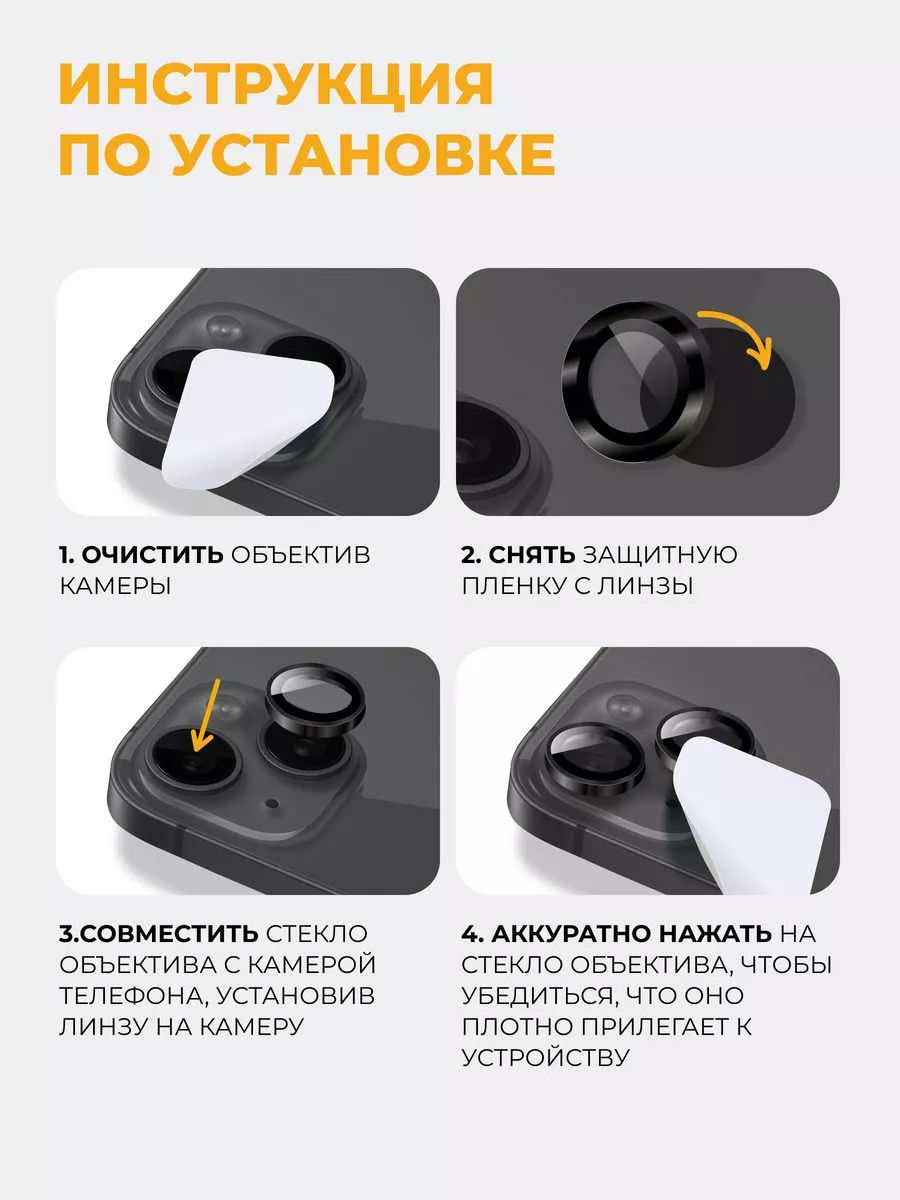 ИНСТРУКЦИЯ ПО УСТАНОВКЕ

1. ОЧИСТИТЬ ОБЪЕКТИВ КАМЕРЫ

2. СНЯТЬ ЗАЩИТНУЮ ПЛЕНКУ С ЛИНЗЫ

3.СОВМЕСТИТЬ СТЕКЛО ОБЪЕКТИВА С КАМЕРОЙ ТЕЛЕФОНА, УСТАНОВИВ ЛИНЗУ НА КАМЕРУ

4. АККУРАТНО НАЖАТЬ НА СТЕКЛО ОБЪЕКТИВА, ЧТОБЫ УБЕДИТЬСЯ, ЧТО ОНО ПЛОТНО ПРИЛЕГАЕТ К УСТРОЙСТВУ